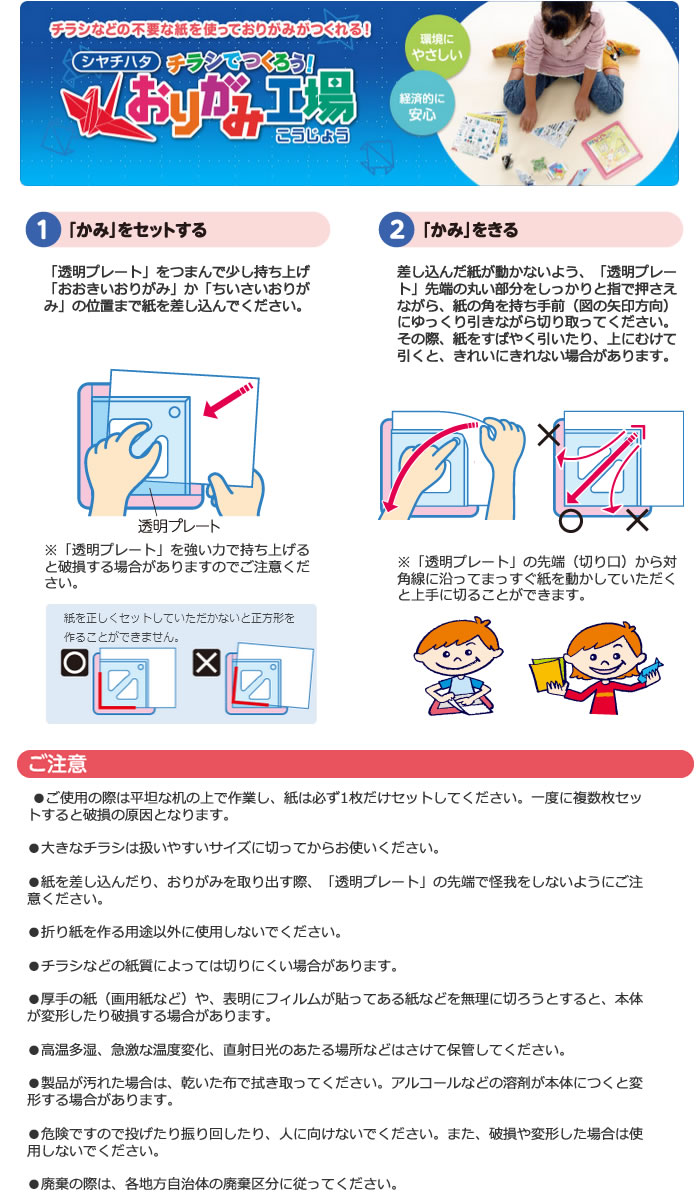 チラシなどの不要な紙を使っておりがみがつくれる！

シヤチハタ チラシでつくろう！

おりがみ工場 こうじょう

環境にやさしい

経済的に安心

1 「かみ」をセットする

「透明プレート」をつまんで少し持ち上げ「おおきいおりがみ」か「ちいさいおりがみ」の位置まで紙を差し込んでください。

透明プレート

※「透明プレート」を強い力で持ち上げると破損する場合がありますのでご注意ください。

紙を正しくセットしていただかないと正方形を作ることができません。

2 「かみ」をきる

差し込んだ紙が動かないよう、「透明プレート」先端の丸い部分をしっかりと指で押さえながら、紙の角を持ち手前（図の矢印方向）にゆっくり引きながら切り取ってください。その際、紙をすばやく引いたり、上にむけて引くと、きれいにきれない場合があります。

※「透明プレート」の先端（切り口）から対角線に沿ってまっすぐ紙を動かしていただくと上手に切ることができます。

ご注意

●ご使用の際は平坦な机の上で作業し、紙は必ず1枚だけセットしてください。一度に複数枚セットすると破損の原因となります。

●大きなチラシは扱いやすいサイズに切ってからお使いください。

●紙を差し込んだり、おりがみを取り出す際、「透明プレート」の先端で怪我をしないようにご注意ください。

●折り紙を作る用途以外に使用しないでください。

●チラシなどの紙質によっては切りにくい場合があります。

●厚手の紙（画用紙など）や、表明にフィルムが貼ってある紙などを無理に切ろうとすると、本体が変形したり破損する場合があります。

●高温多湿、急激な温度変化、直射日光のあたる場所などはさけて保管してください。

●製品が汚れた場合は、乾いた布で拭き取ってください。アルコールなどの溶剤が本体につくと変形する場合があります。

●危険ですので投げたり振り回したり、人に向けないでください。また、破損や変形した場合は使用しないでください。

●廃棄の際は、各地方自治体の廃棄区分に従ってください。